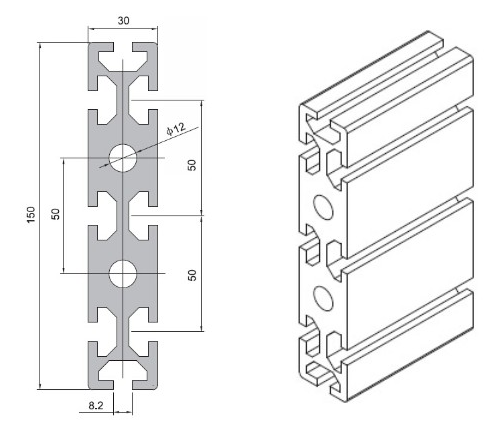 30
150
50
$\phi 12$
50
50
8.2